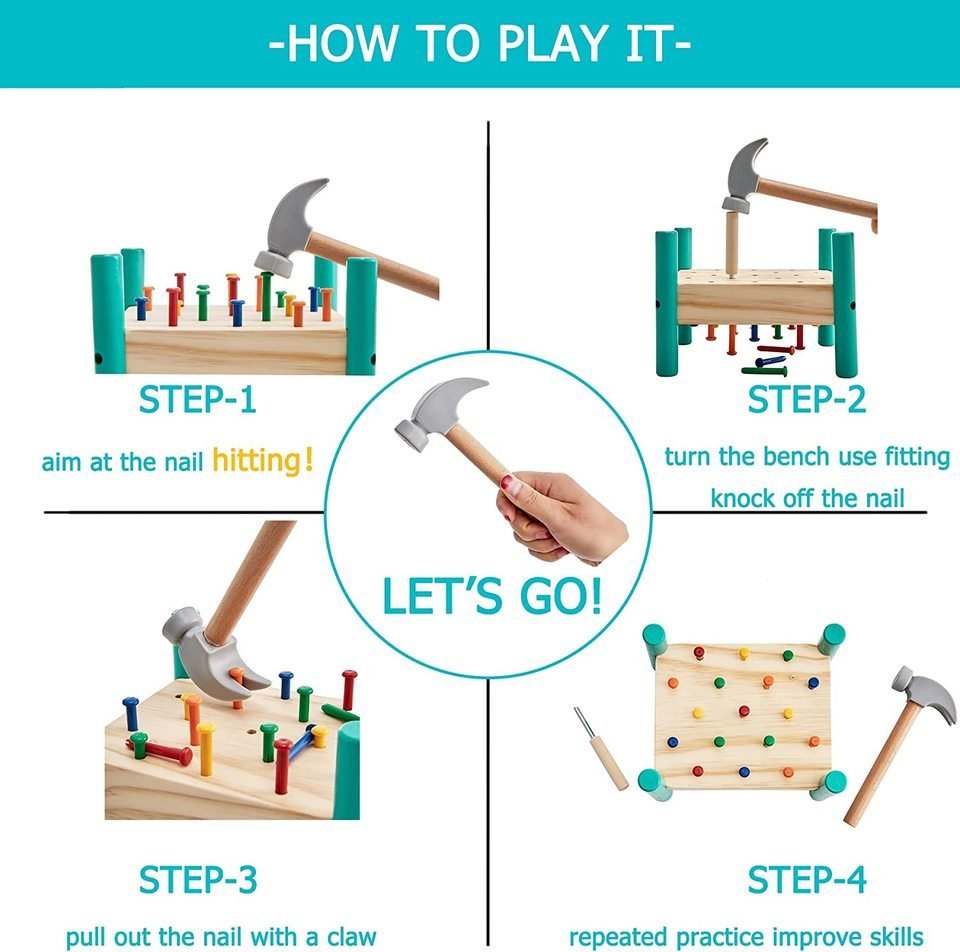 -HOW TO PLAY IT-

STEP-1

aim at the nail hitting!

STEP-2

turn the bench use fitting knock off the nail

LET'S GO!

STEP-3

pull out the nail with a claw

STEP-4

repeated practice improve skills