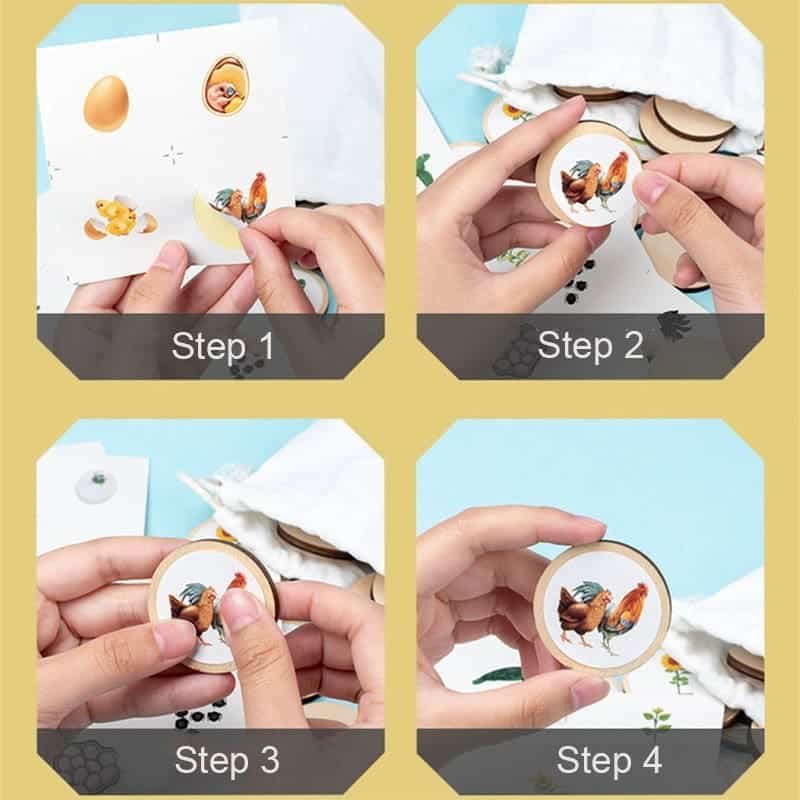 Step 1

Step 2

Step 3

Step 4